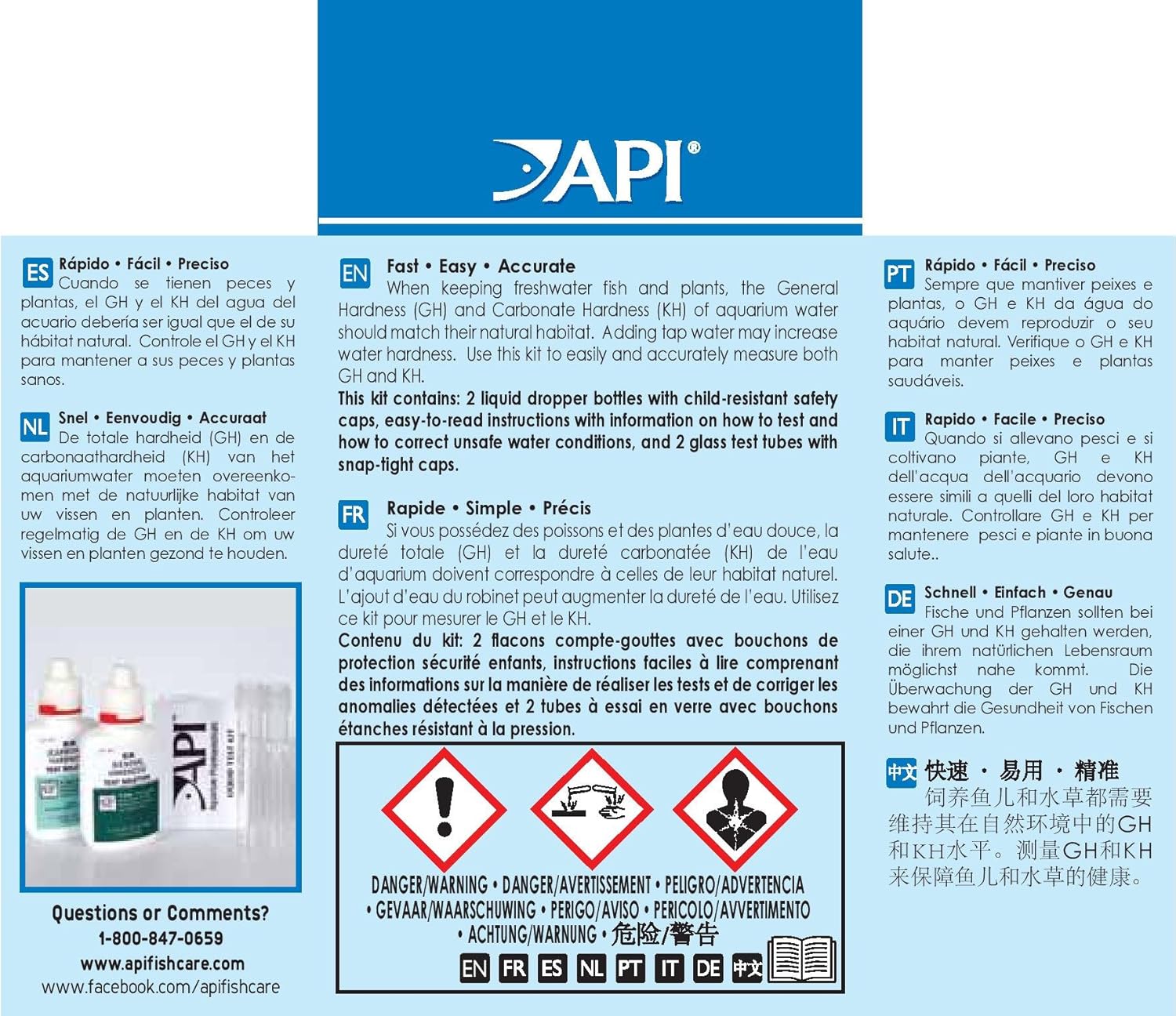 API®

ES Rápido • Fácil • Preciso
Cuando se tienen peces y plantas, el GH y el KH del agua del acuario debería ser igual que el de su hábitat natural. Controle el GH y el KH para mantener a sus peces y plantas sanos.

NL Snel • Eenvoudig • Accuraat
De totale hardheid (GH) en de carbonaathardheid (KH) van het aquariumwater moeten overeenkomen met de natuurlijke habitat van uw vissen en planten. Controleer regelmatig de GH en de KH om uw vissen en planten gezond te houden.

API

Questions or Comments?
1-800-847-0659
www.apifishcare.com
www.facebook.com/apifishcare

EN Fast • Easy • Accurate
When keeping freshwater fish and plants, the General Hardness (GH) and Carbonate Hardness (KH) of aquarium water should match their natural habitat. Adding tap water may increase water hardness. Use this kit to easily and accurately measure both GH and KH.
This kit contains: 2 liquid dropper bottles with child-resistant safety caps, easy-to-read instructions with information on how to test and how to correct unsafe water conditions, and 2 glass test tubes with snap-tight caps.

FR Rapide • Simple • Précis
Si vous possédez des poissons et des plantes d'eau douce, la dureté totale (GH) et la dureté carbonatée (KH) de l'eau d'aquarium doivent correspondre à celles de leur habitat naturel. L'ajout d'eau du robinet peut augmenter la dureté de l'eau. Utilisez ce kit pour mesurer le GH et le KH.
Contenu du kit: 2 flacons compte-gouttes avec bouchons de protection sécurité enfants, instructions faciles à lire comprenant des informations sur la manière de réaliser les tests et de corriger les anomalies détectées et 2 tubes à essai en verre avec bouchons étanches résistant à la pression.

DANGER/WARNING • DANGER/AVERTISSEMENT • PELIGRO/ADVERTENCIA • GEVAAR/WAARSCHUWING • PERIGO/AVISO • PERICOLO/AVVERTIMENTO • ACHTUNG/WARNUNG • 危险/警告
EN FR ES NL PT IT DE 中文

PT Rápido • Fácil • Preciso
Sempre que mantiver peixes e plantas, o GH e KH da água do aquário devem reproduzir o seu habitat natural. Verifique o GH e KH para manter peixes e plantas saudáveis.

IT Rapido • Facile • Preciso
Quando si allevano pesci e si coltivano piante, GH e KH dell'acqua dell'acquario devono essere simili a quelli del loro habitat naturale. Controllare GH e KH per mantenere pesci e piante in buona salute..

DE Schnell • Einfach • Genau
Fische und Pflanzen sollten bei einer GH und KH gehalten werden, die ihrem natürlichen Lebensraum möglichst nahe kommt. Die Überwachung der GH und KH bewahrt die Gesundheit von Fischen und Pflanzen.

中文 快速 • 易用 • 精准
饲养鱼儿和水草都需要维持其在自然环境中的GH和KH水平。测量GH和KH来保障鱼儿和水草的健康。